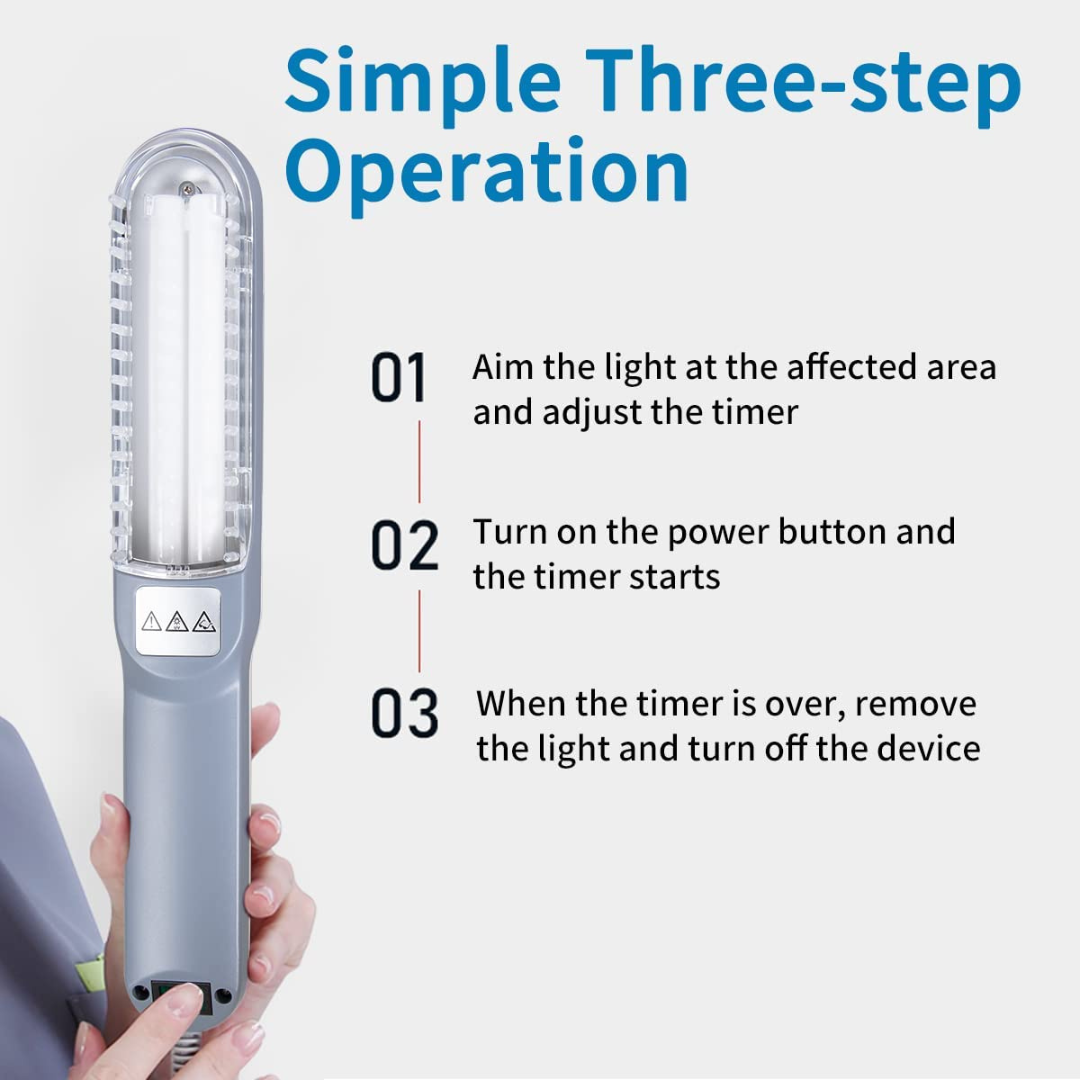 Simple Three-step Operation

01 Aim the light at the affected area and adjust the timer

02 Turn on the power button and the timer starts

03 When the timer is over, remove the light and turn off the device